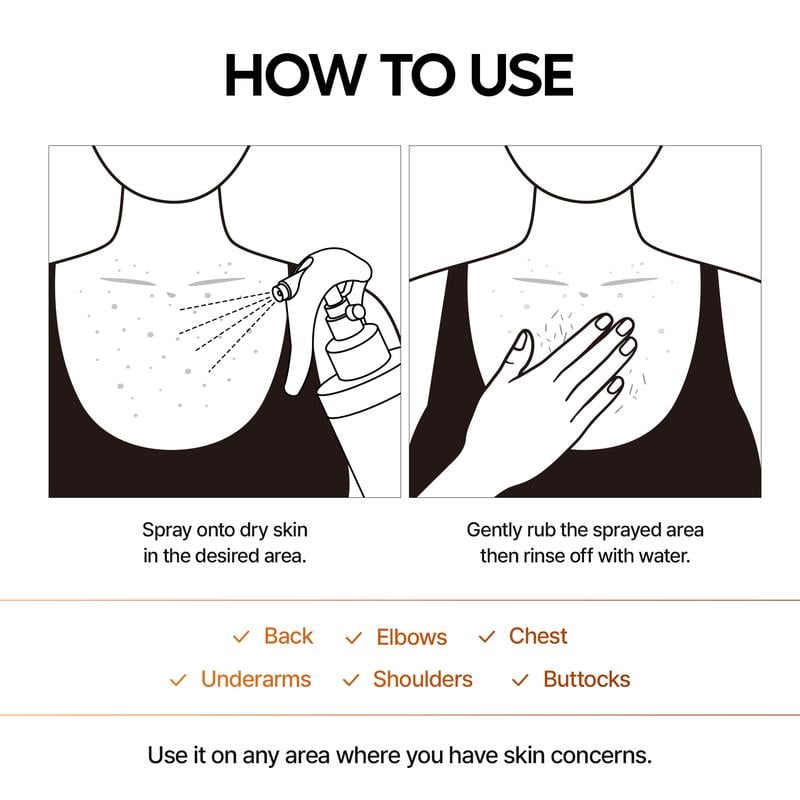 HOW TO USE

Spray onto dry skin in the desired area.

Gently rub the sprayed area then rinse off with water.

✓ Back ✓ Elbows ✓ Chest

✓ Underarms ✓ Shoulders ✓ Buttocks

Use it on any area where you have skin concerns.