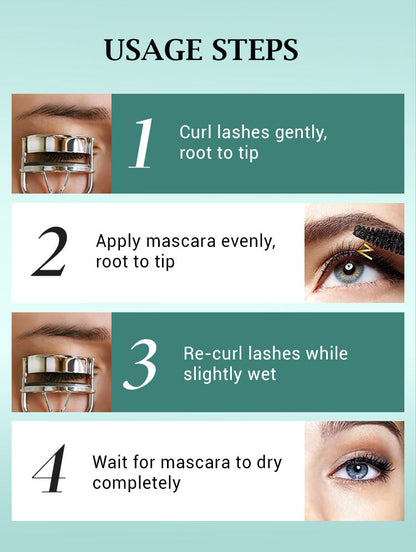 USAGE STEPS

1 Curl lashes gently, root to tip

2 Apply mascara evenly, root to tip

3 Re-curl lashes while slightly wet

4 Wait for mascara to dry completely